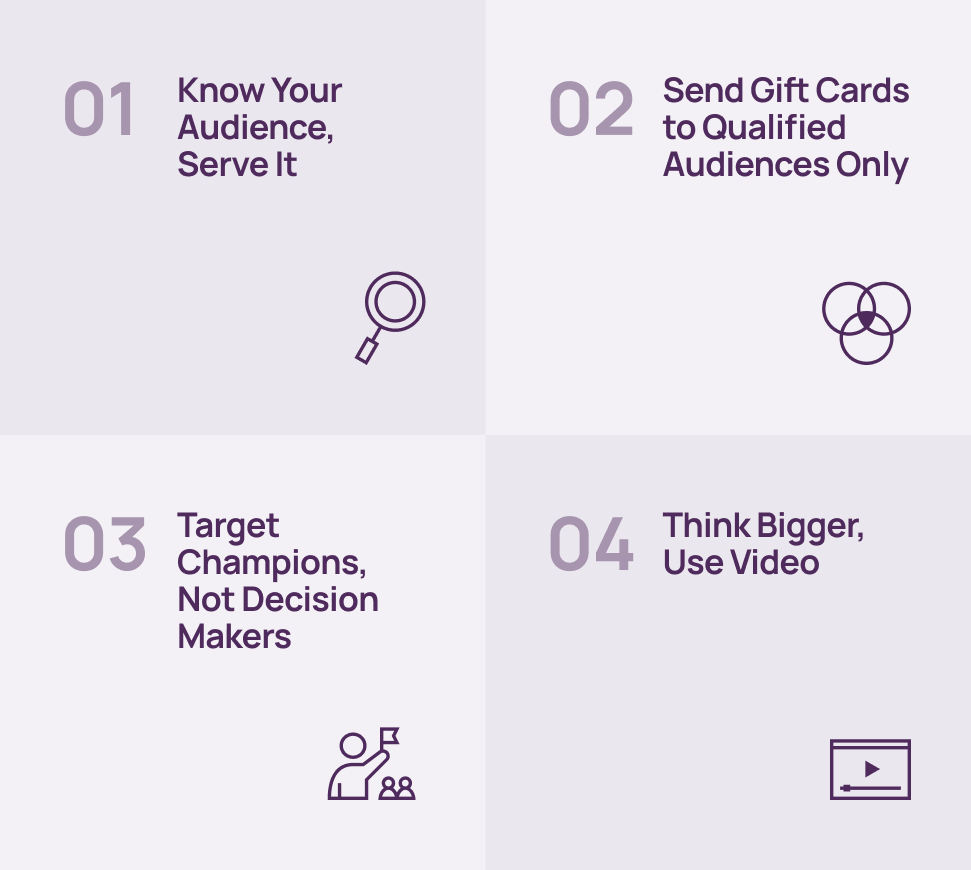 01 Know Your Audience, Serve It

02 Send Gift Cards to Qualified Audiences Only

03 Target Champions, Not Decision Makers

04 Think Bigger, Use Video