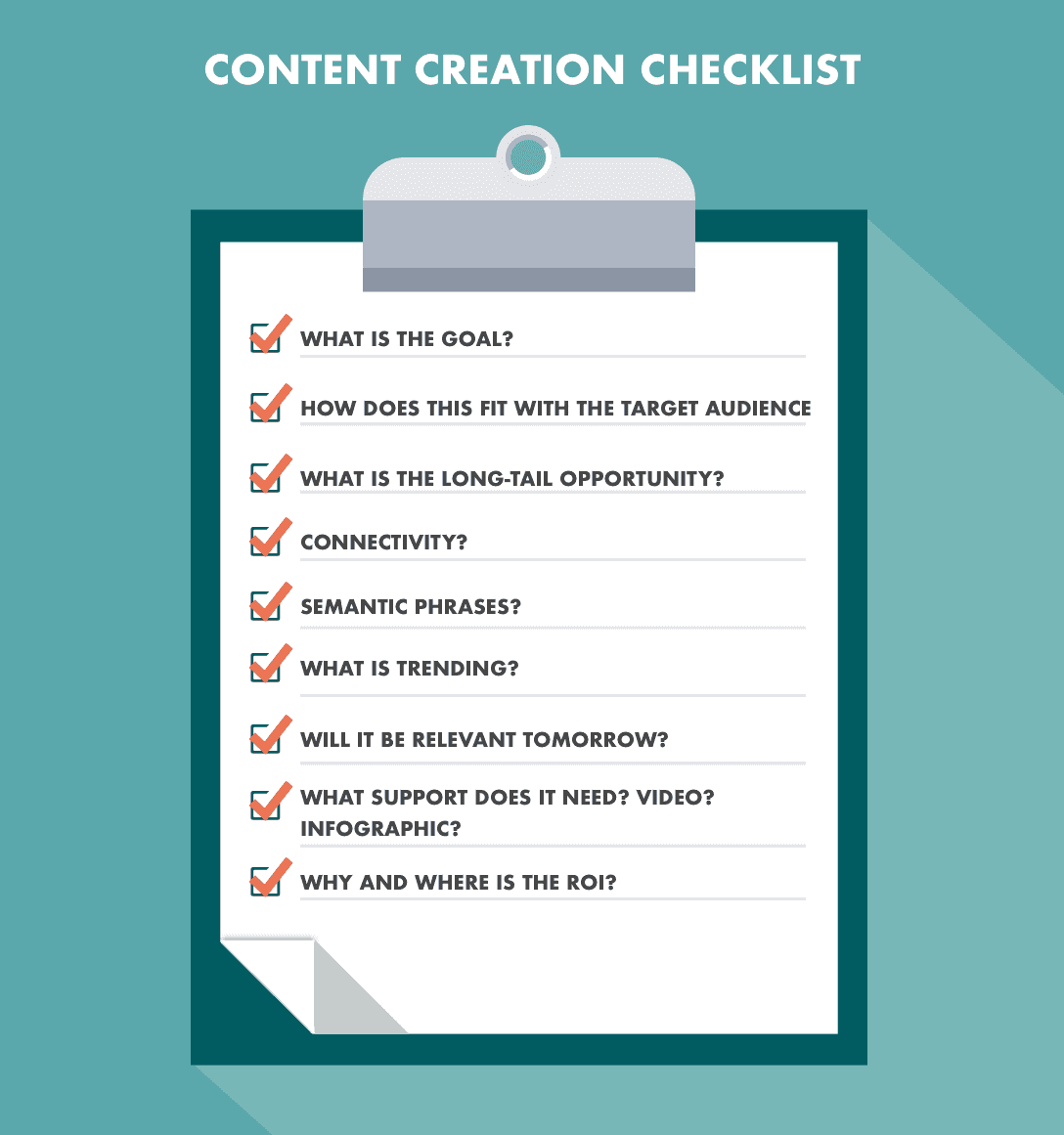 CONTENT CREATION CHECKLIST

WHAT IS THE GOAL?

HOW DOES THIS FIT WITH THE TARGET AUDIENCE

WHAT IS THE LONG-TAIL OPPORTUNITY?

CONNECTIVITY?

SEMANTIC PHRASES?

WHAT IS TRENDING?

WILL IT BE RELEVANT TOMORROW?

WHAT SUPPORT DOES IT NEED? VIDEO? INFOGRAPHIC?

WHY AND WHERE IS THE ROI?