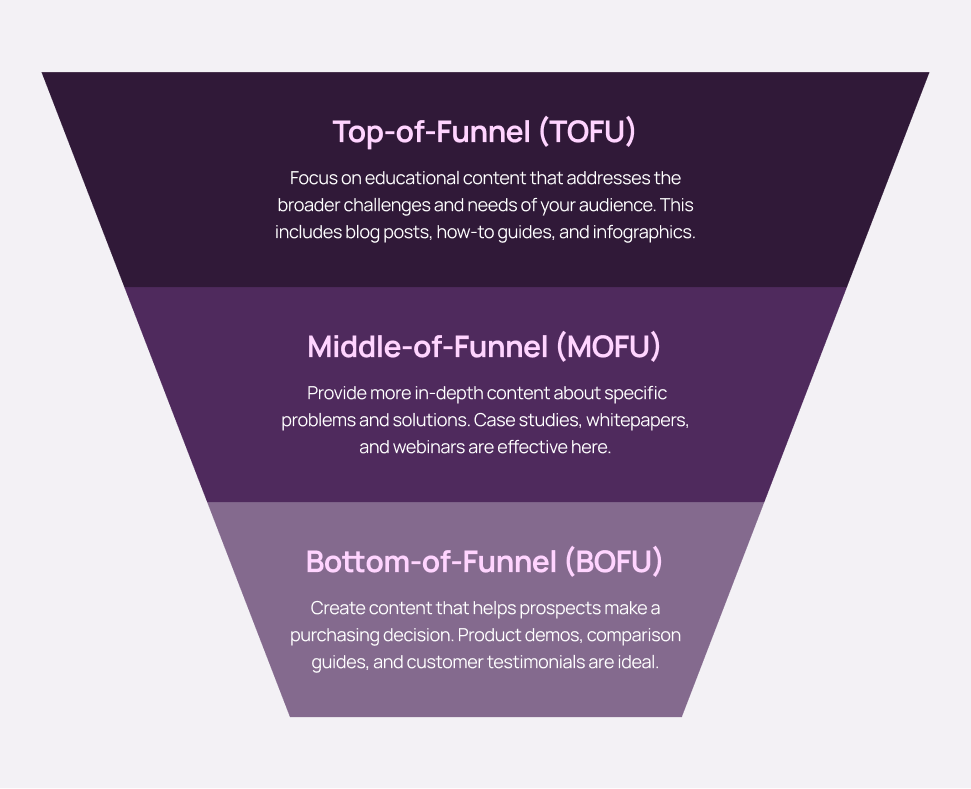 Top-of-Funnel (TOFU)

Focus on educational content that addresses the broader challenges and needs of your audience. This includes blog posts, how-to guides, and infographics.

Middle-of-Funnel (MOFU)

Provide more in-depth content about specific problems and solutions. Case studies, whitepapers, and webinars are effective here.

Bottom-of-Funnel (BOFU)

Create content that helps prospects make a purchasing decision. Product demos, comparison guides, and customer testimonials are ideal.