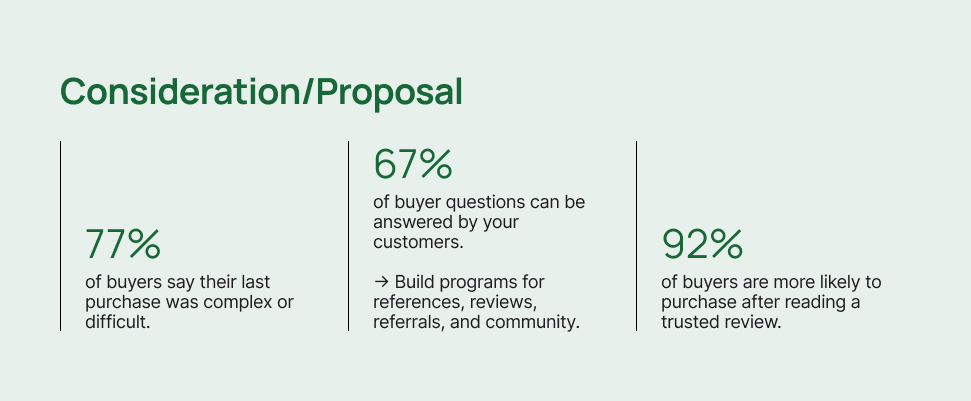 Consideration/Proposal

77%
of buyers say their last purchase was complex or difficult.

67%
of buyer questions can be answered by your customers.

→ Build programs for references, reviews, referrals, and community.

92%
of buyers are more likely to purchase after reading a trusted review.