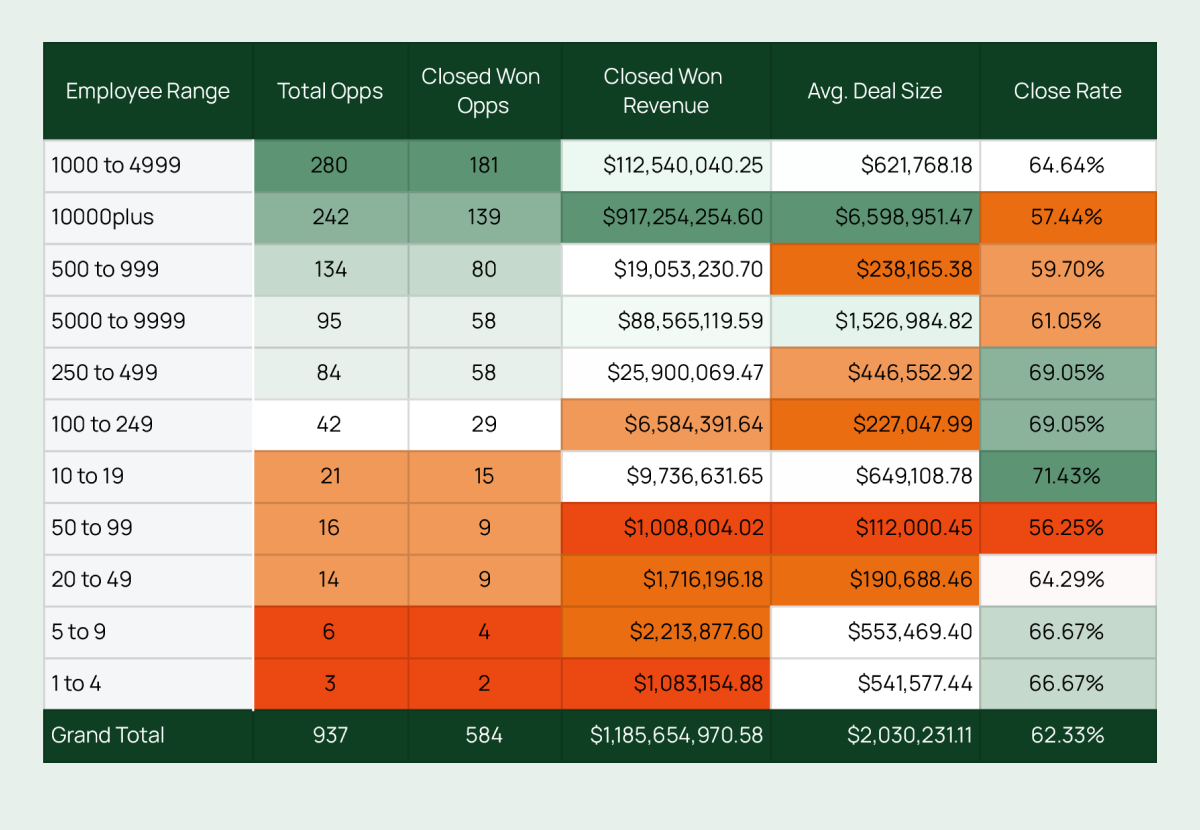 | Employee Range | Total Opps | Closed Won Opps | Closed Won Revenue | Avg. Deal Size | Close Rate |
|---|---|---|---|---|---|
| 1000 to 4999 | 280 | 181 | \$112,540,040.25 | \$621,768.18 | 64.64% |
| 10000plus | 242 | 139 | \$917,254,254.60 | \$6,598,951.47 | 57.44% |
| 500 to 999 | 134 | 80 | \$19,053,230.70 | \$238,165.38 | 59.70% |
| 5000 to 9999 | 95 | 58 | \$88,565,119.59 | \$1,526,984.82 | 61.05% |
| 250 to 499 | 84 | 58 | \$25,900,069.47 | \$446,552.92 | 69.05% |
| 100 to 249 | 42 | 29 | \$6,584,391.64 | \$227,047.99 | 69.05% |
| 10 to 19 | 21 | 15 | \$9,736,631.65 | \$649,108.78 | 71.43% |
| 50 to 99 | 16 | 9 | \$1,008,004.02 | \$112,000.45 | 56.25% |
| 20 to 49 | 14 | 9 | \$1,716,196.18 | \$190,688.46 | 64.29% |
| 5 to 9 | 6 | 4 | \$2,213,877.60 | \$553,469.40 | 66.67% |
| 1 to 4 | 3 | 2 | \$1,083,154.88 | \$541,577.44 | 66.67% |
| Grand Total | 937 | 584 | \$1,185,654,970.58 | \$2,030,231.11 | 62.33% |