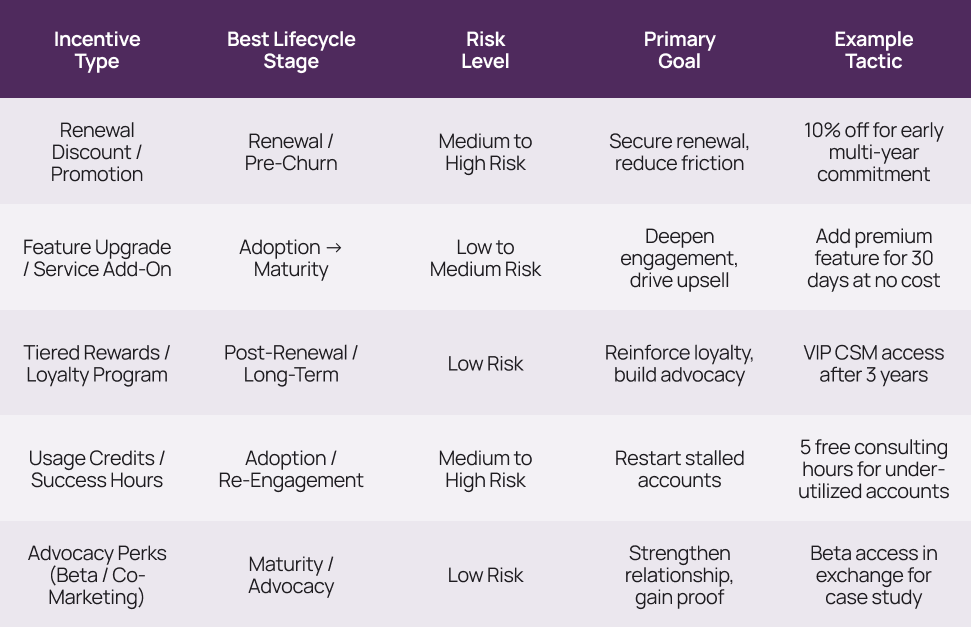 | Incentive Type | Best Lifecycle Stage | Risk Level | Primary Goal | Example Tactic |
|---|---|---|---|---|
| Renewal Discount / Promotion | Renewal / Pre-Churn | Medium to High Risk | Secure renewal, reduce friction | 10% off for early multi-year commitment |
| Feature Upgrade / Service Add-On | Adoption → Maturity | Low to Medium Risk | Deepen engagement, drive upsell | Add premium feature for 30 days at no cost |
| Tiered Rewards / Loyalty Program | Post-Renewal / Long-Term | Low Risk | Reinforce loyalty, build advocacy | VIP CSM access after 3 years |
| Usage Credits / Success Hours | Adoption / Re-Engagement | Medium to High Risk | Restart stalled accounts | 5 free consulting hours for under-utilized accounts |
| Advocacy Perks (Beta / Co-Marketing) | Maturity / Advocacy | Low Risk | Strengthen relationship, gain proof | Beta access in exchange for case study |