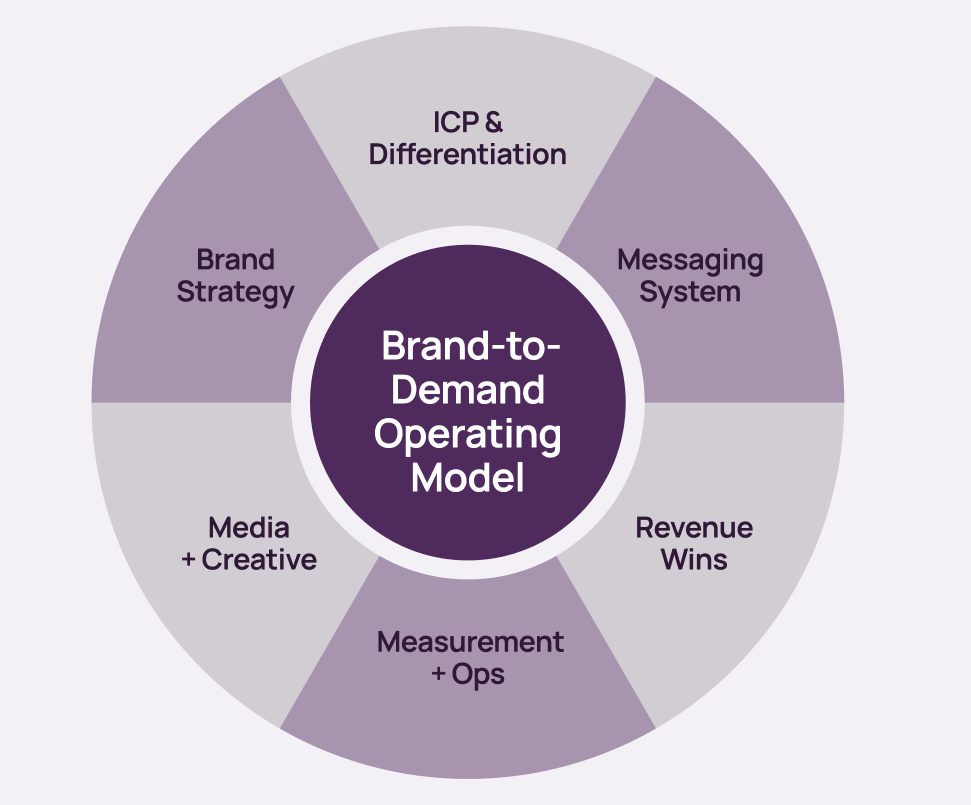 Brand-to-Demand Operating Model

ICP & Differentiation

Messaging System

Revenue Wins

Measurement + Ops

Media + Creative

Brand Strategy